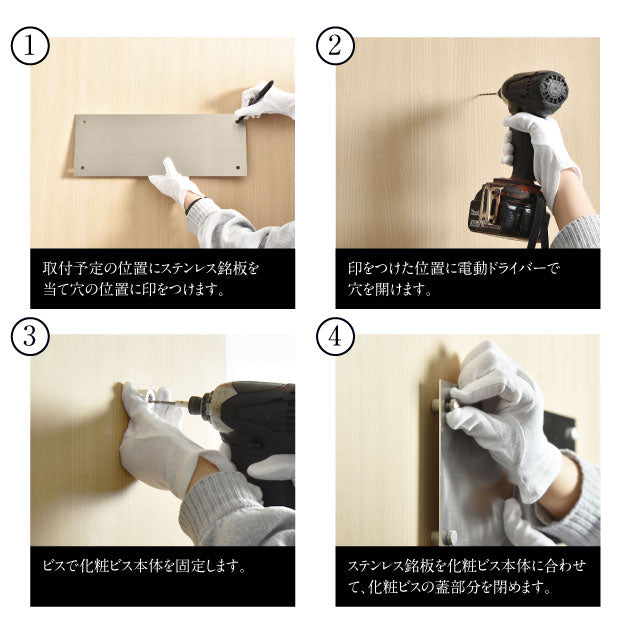 ①

取付予定の位置にステンレス銘板を当て穴の位置に印をつけます。

②

印をつけた位置に電動ドライバーで穴を開けます。

③

ビスで化粧ビス本体を固定します。

④

ステンレス銘板を化粧ビス本体に合わせて、化粧ビスの蓋部分を閉めます。