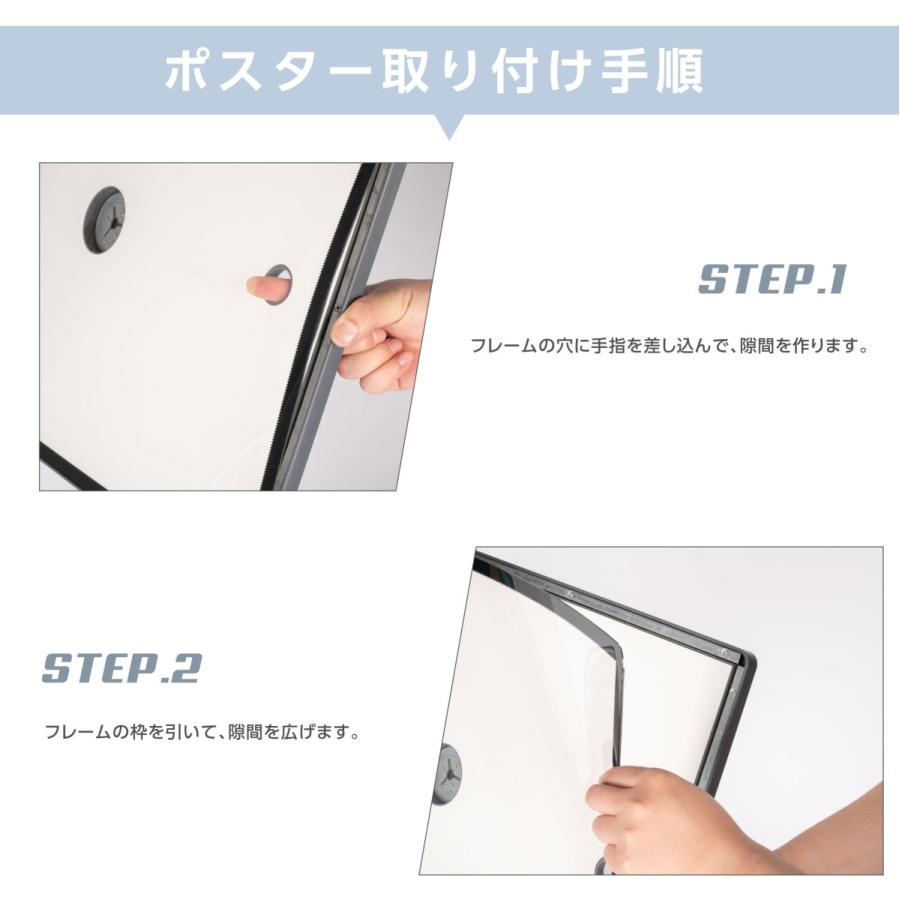 ポスター取り付け手順

STEP.1

フレームの穴に手指を差し込んで、隙間を作ります。

STEP.2

フレームの枠を引いて、隙間を広げます。