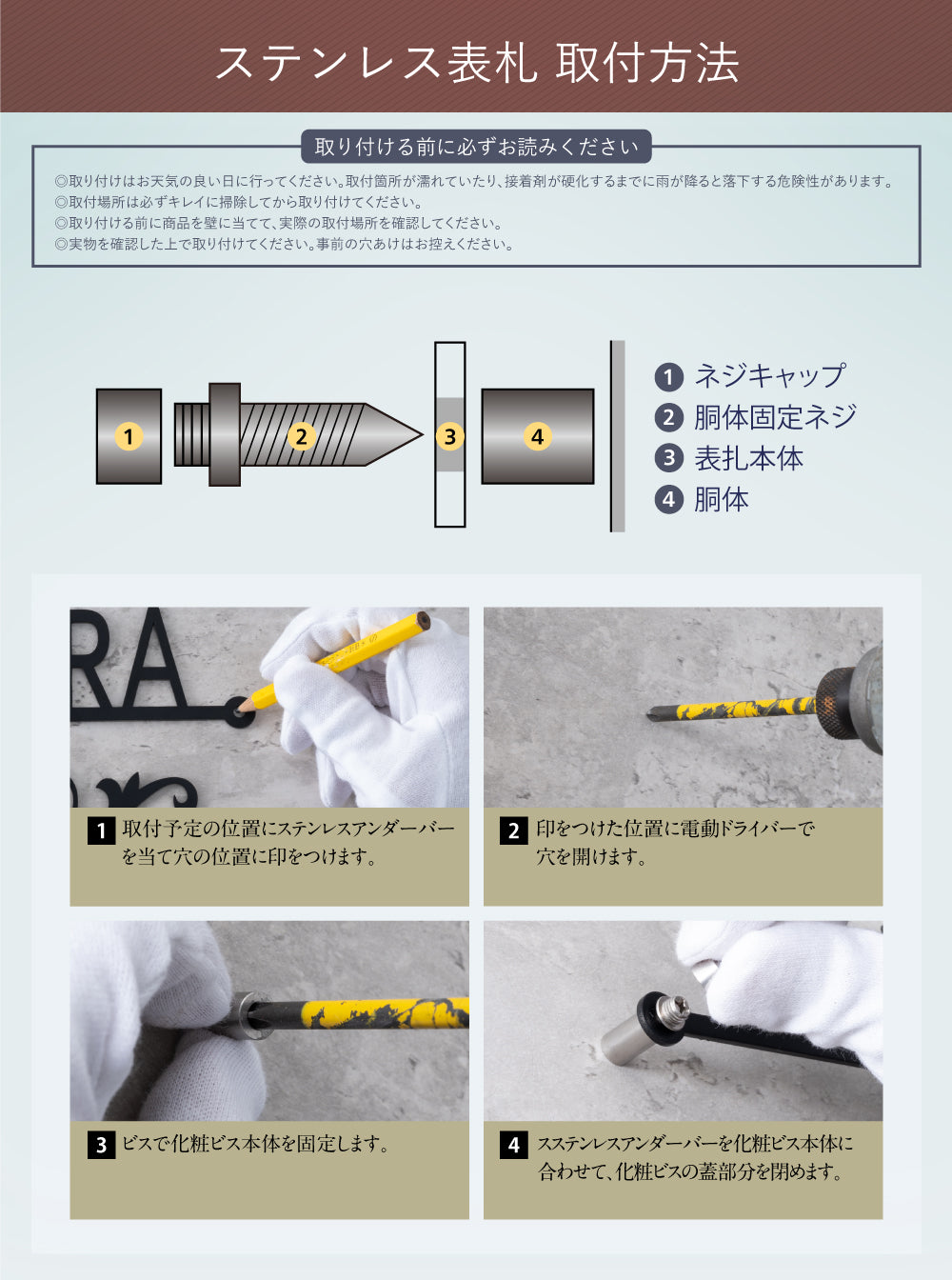 ステンレス表札 取付方法

取り付ける前に必ずお読みください

◎取り付けはお天気の良い日に行ってください。取付箇所が濡れていたり、接着剤が硬化するまでに雨が降ると落下する危険性があります。
◎取付場所は必ずキレイに掃除してから取り付けてください。
◎取り付ける前に商品を壁に当てて、実際の取付場所を確認してください。
◎実物を確認した上で取り付けてください。事前の穴あけはお控えください。

1
2
3
4

1 ネジキャップ
2 胴体固定ネジ
3 表札本体
4 胴体

RA

1 取付予定の位置にステンレスアンダーバーを当て穴の位置に印をつけます。

2 印をつけた位置に電動ドライバーで穴を開けます。

3 ビスで化粧ビス本体を固定します。

4 スステンレスアンダーバーを化粧ビス本体に合わせて、化粧ビスの蓋部分を閉めます。