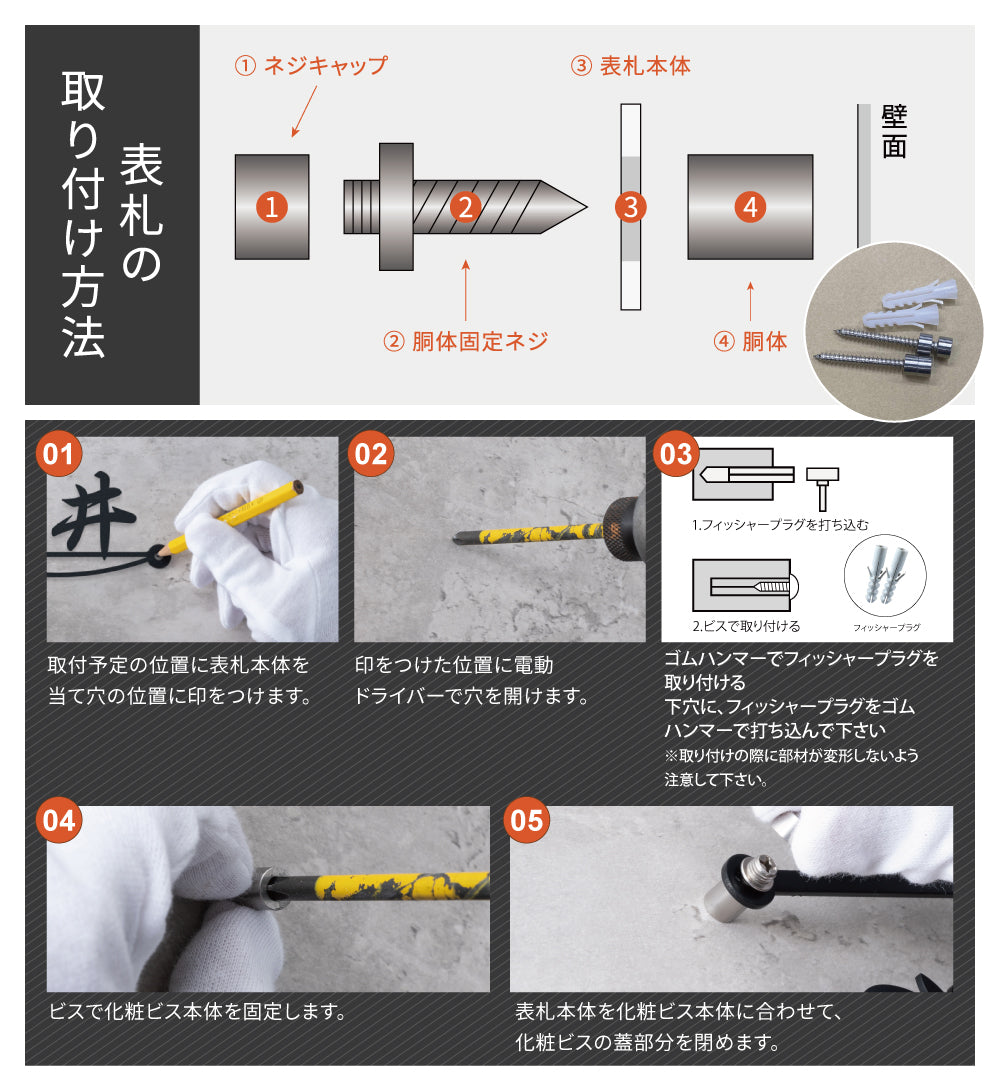 表札の取り付け方法

① ネジキャップ

③ 表札本体

壁面

1

2

3

4

② 胴体固定ネジ

④ 胴体

01

井

取付予定の位置に表札本体を当て穴の位置に印をつけます。

02

印をつけた位置に電動ドライバーで穴を開けます。

03

1.フィッシャープラグを打ち込む

2.ビスで取り付ける

フィッシャープラグ

ゴムハンマーでフィッシャープラグを取り付ける
下穴に、フィッシャープラグをゴムハンマーで打ち込んで下さい
※取り付けの際に部材が変形しないよう注意して下さい。

04

ビスで化粧ビス本体を固定します。

05

表札本体を化粧ビス本体に合わせて、化粧ビスの蓋部分を閉めます。