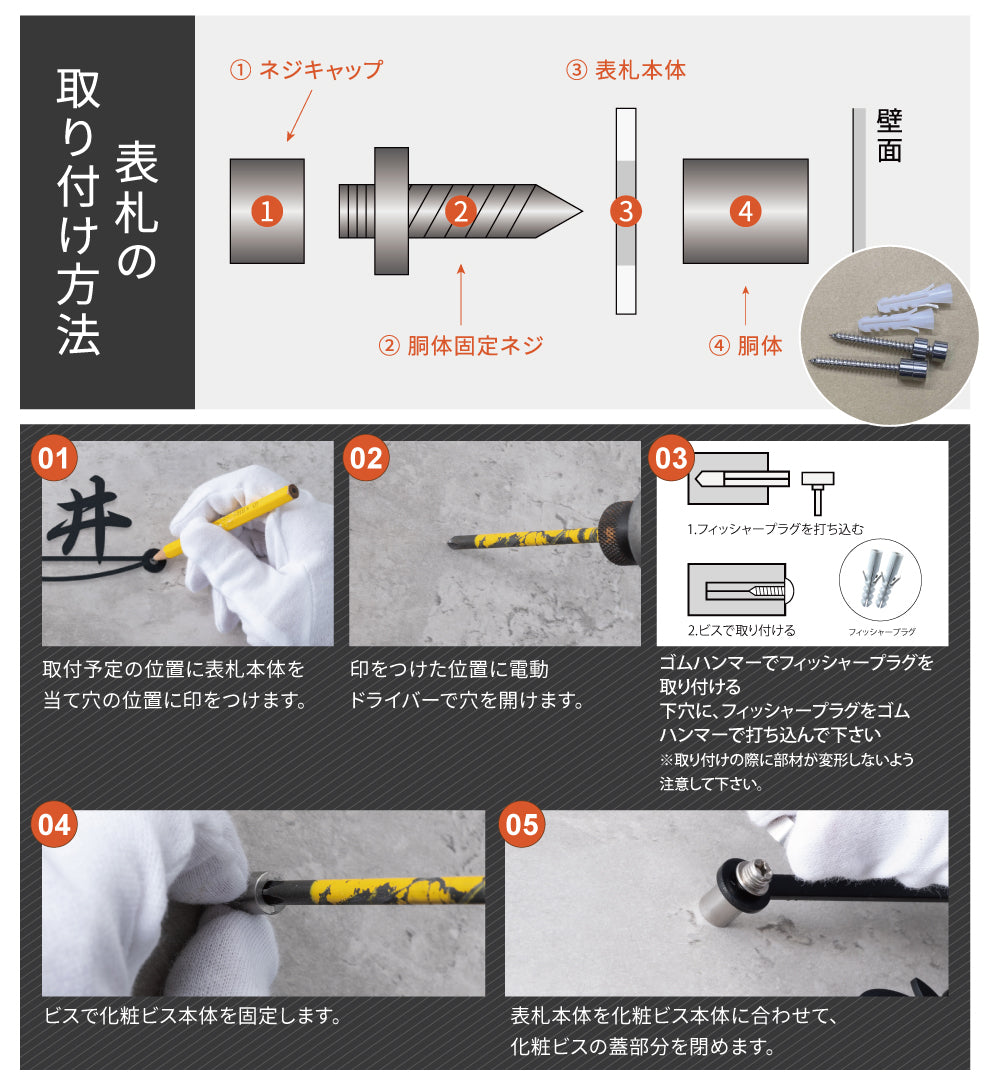 表札の取り付け方法

① ネジキャップ

③ 表札本体

壁面

1

2

3

4

② 胴体固定ネジ

④ 胴体

01

井

取付予定の位置に表札本体を当て穴の位置に印をつけます。

02

印をつけた位置に電動ドライバーで穴を開けます。

03

1.フィッシャープラグを打ち込む

2.ビスで取り付ける

フィッシャープラグ

ゴムハンマーでフィッシャープラグを取り付ける
下穴に、フィッシャープラグをゴムハンマーで打ち込んで下さい
※取り付けの際に部材が変形しないよう注意して下さい。

04

ビスで化粧ビス本体を固定します。

05

表札本体を化粧ビス本体に合わせて、化粧ビスの蓋部分を閉めます。