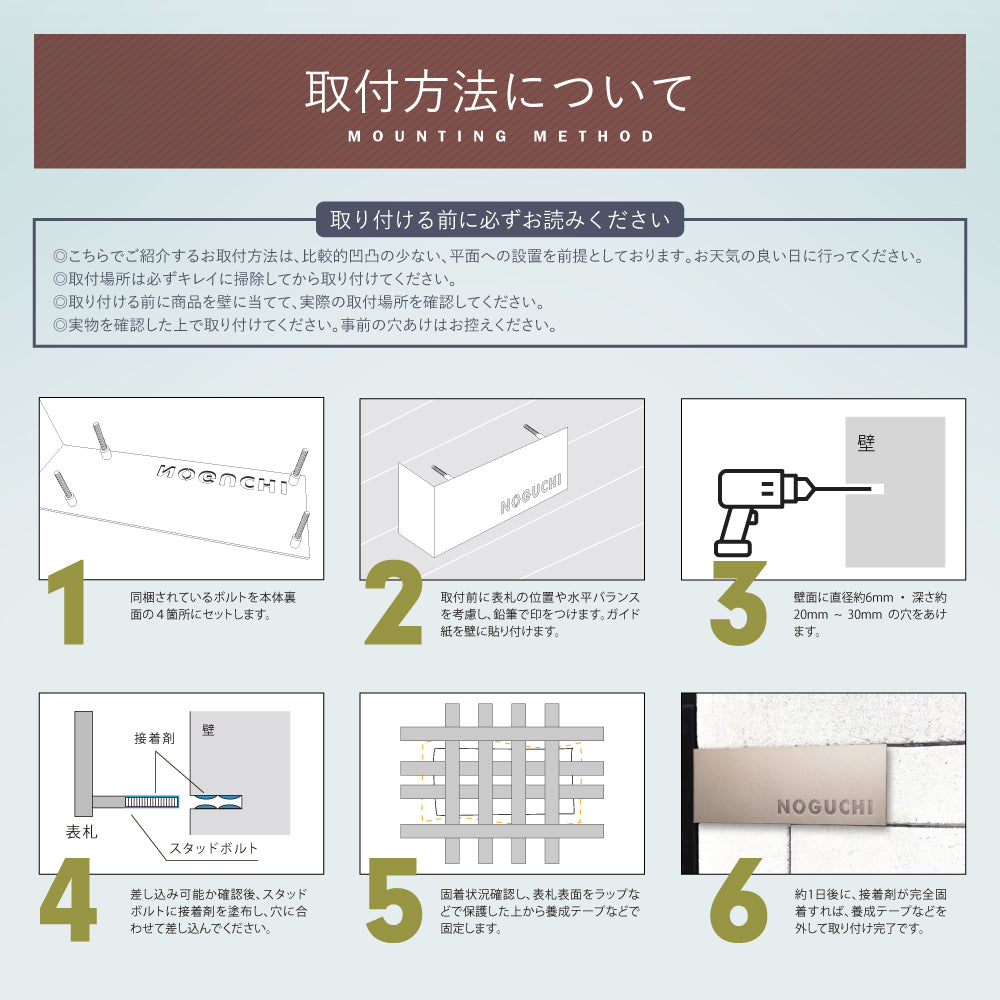 取付方法について
MOUNTING METHOD

取り付ける前に必ずお読みください

◎こちらでご紹介するお取付方法は、比較的凹凸の少ない、平面への設置を前提としております。お天気の良い日に行ってください。
◎取付場所は必ずキレイに掃除してから取り付けてください。
◎取り付ける前に商品を壁に当てて、実際の取付場所を確認してください。
◎実物を確認した上で取り付けてください。事前の穴あけはお控えください。

NOGUCHI

1
同梱されているボルトを本体裏面の４箇所にセットします。

NOGUCHI

2
取付前に表札の位置や水平バランスを考慮し、鉛筆で印をつけます。ガイド紙を壁に貼り付けます。

壁

3
壁面に直径約6mm ・ 深さ約20mm ～ 30mm の穴をあけます。

接着剤
壁
表札
スタッドボルト

4
差し込み可能か確認後、スタッドボルトに接着剤を塗布し、穴に合わせて差し込んでください。

5
固着状況確認し、表札表面をラップなどで保護した上から養成テープなどで固定します。

NOGUCHI

6
約1日後に、接着剤が完全固着すれば、養成テープなどを外して取り付け完了です。