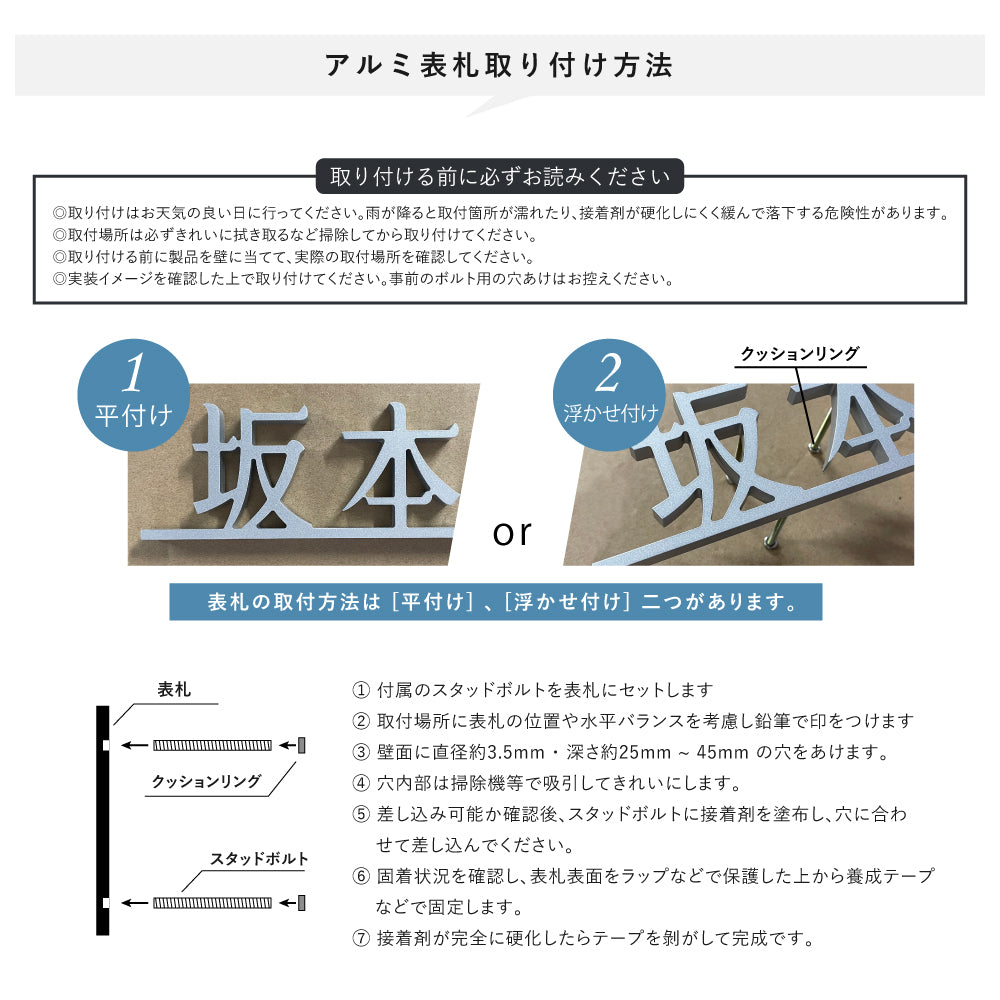 アルミ表札取り付け方法

取り付ける前に必ずお読みください

◎取り付けはお天気の良い日に行ってください。雨が降ると取付箇所が濡れたり、接着剤が硬化しにくく緩んで落下する危険性があります。
◎取付場所は必ずきれいに拭き取るなど掃除してから取り付けてください。
◎取り付ける前に製品を壁に当てて、実際の取付場所を確認してください。
◎実装イメージを確認した上で取り付けてください。事前のボルト用の穴あけはお控えください。

1
平付け

坂本

or

2
浮かせ付け

クッションリング

坂本

表札の取付方法は［平付け］、［浮かせ付け］二つがあります。

表札

クッションリング

スタッドボルト

① 付属のスタッドボルトを表札にセットします
② 取付場所に表札の位置や水平バランスを考慮し鉛筆で印をつけます
③ 壁面に直径約3.5mm・深さ約25mm ~ 45mm の穴をあけます。
④ 穴内部は掃除機等で吸引してきれいにします。
⑤ 差し込み可能か確認後、スタッドボルトに接着剤を塗布し、穴に合わせて差し込んでください。
⑥ 固着状況を確認し、表札表面をラップなどで保護した上から養成テープなどで固定します。
⑦ 接着剤が完全に硬化したらテープを剥がして完成です。