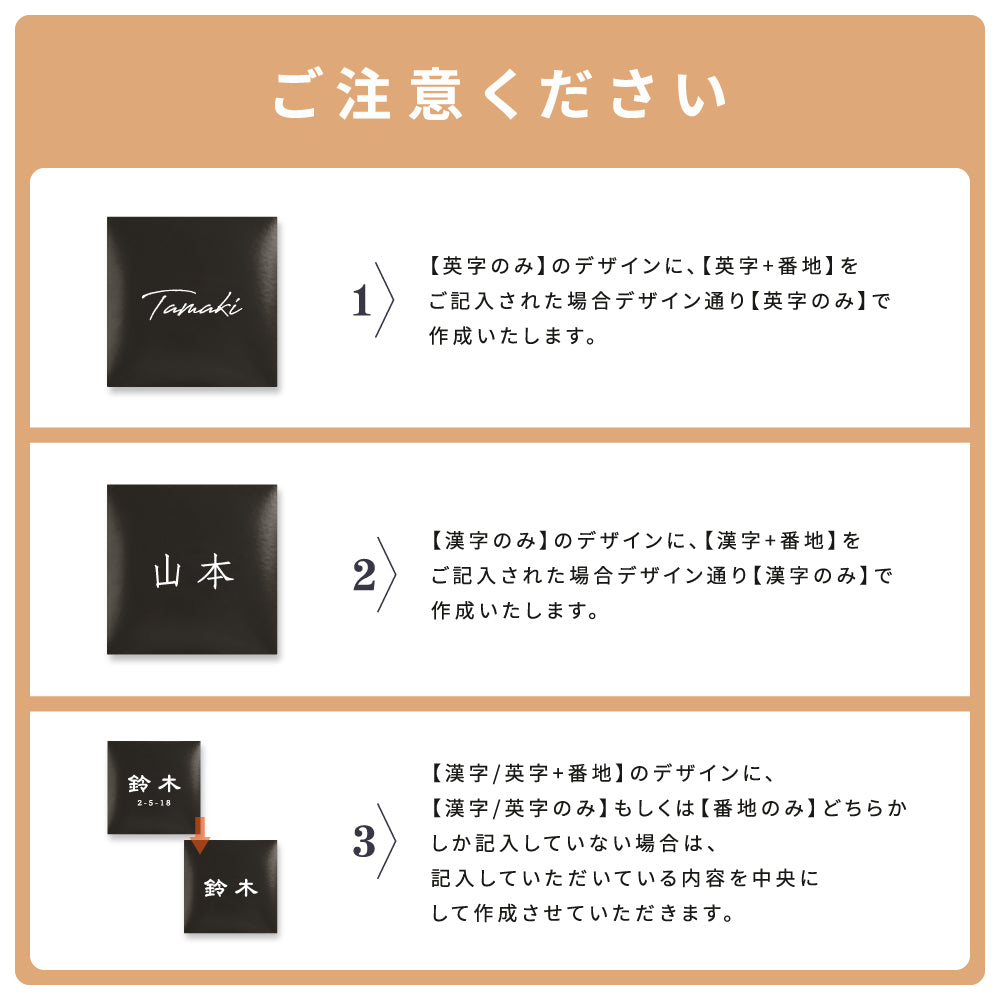 ご注意ください

Tamaki

1

【英字のみ】のデザインに、【英字+番地】をご記入された場合デザイン通り【英字のみ】で作成いたします。

山本

2

【漢字のみ】のデザインに、【漢字+番地】をご記入された場合デザイン通り【漢字のみ】で作成いたします。

鈴木
2-5-18

鈴木

3

【漢字/英字+番地】のデザインに、【漢字/英字のみ】もしくは【番地のみ】どちらかしか記入していない場合は、記入していただいている内容を中央にして作成させていただきます。