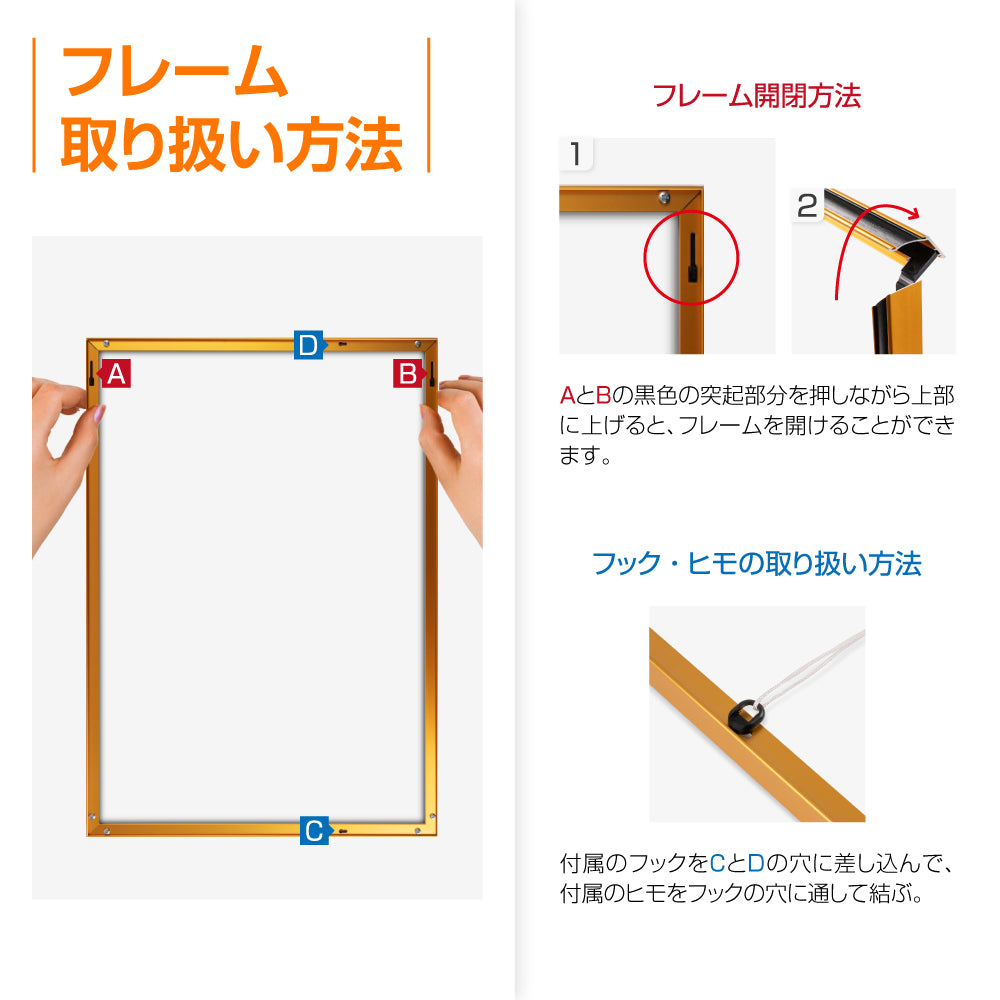 フレーム
取り扱い方法

D
A
B
C

フレーム開閉方法

1
2

AとBの黒色の突起部分を押しながら上部に上げると、フレームを開けることができます。

フック・ヒモの取り扱い方法

付属のフックをCとDの穴に差し込んで、付属のヒモをフックの穴に通して結ぶ。