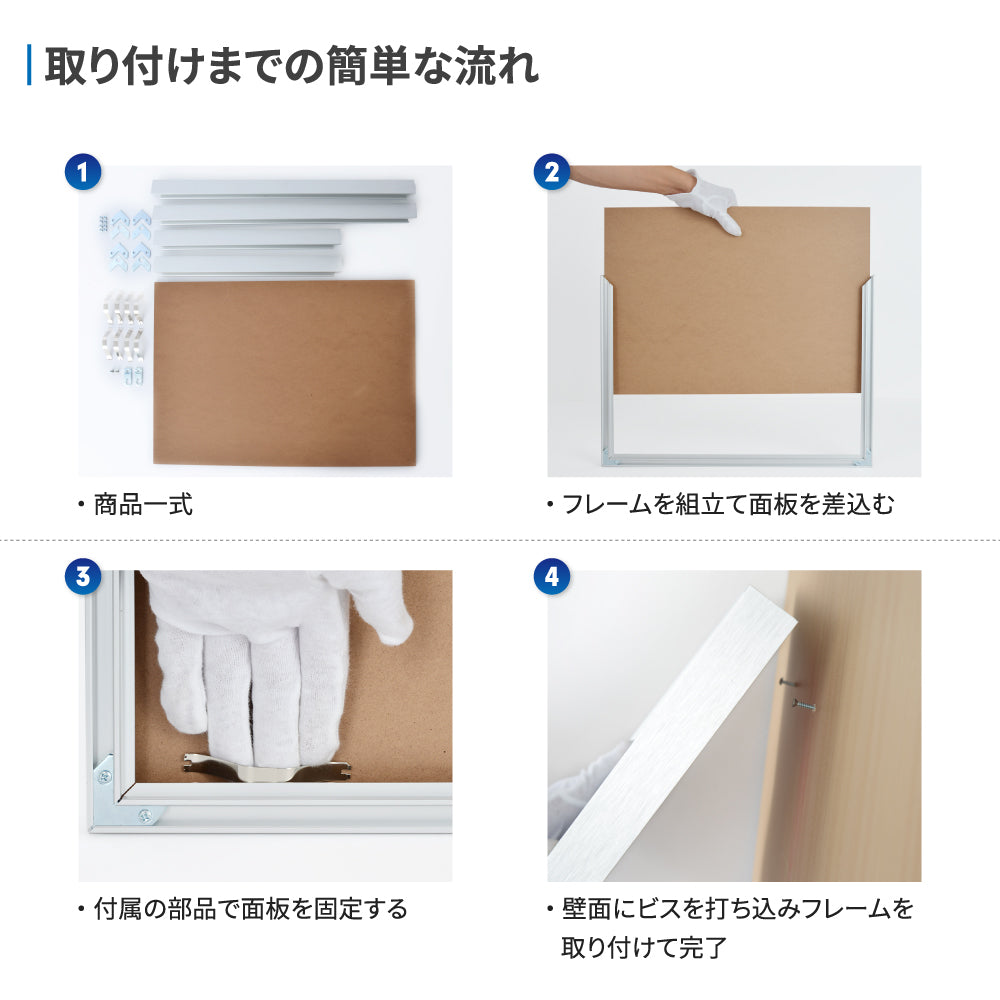 取り付けまでの簡単な流れ

1

・商品一式

2

・フレームを組立て面板を差込む

3

・付属の部品で面板を固定する

4

・壁面にビスを打ち込みフレームを取り付けて完了