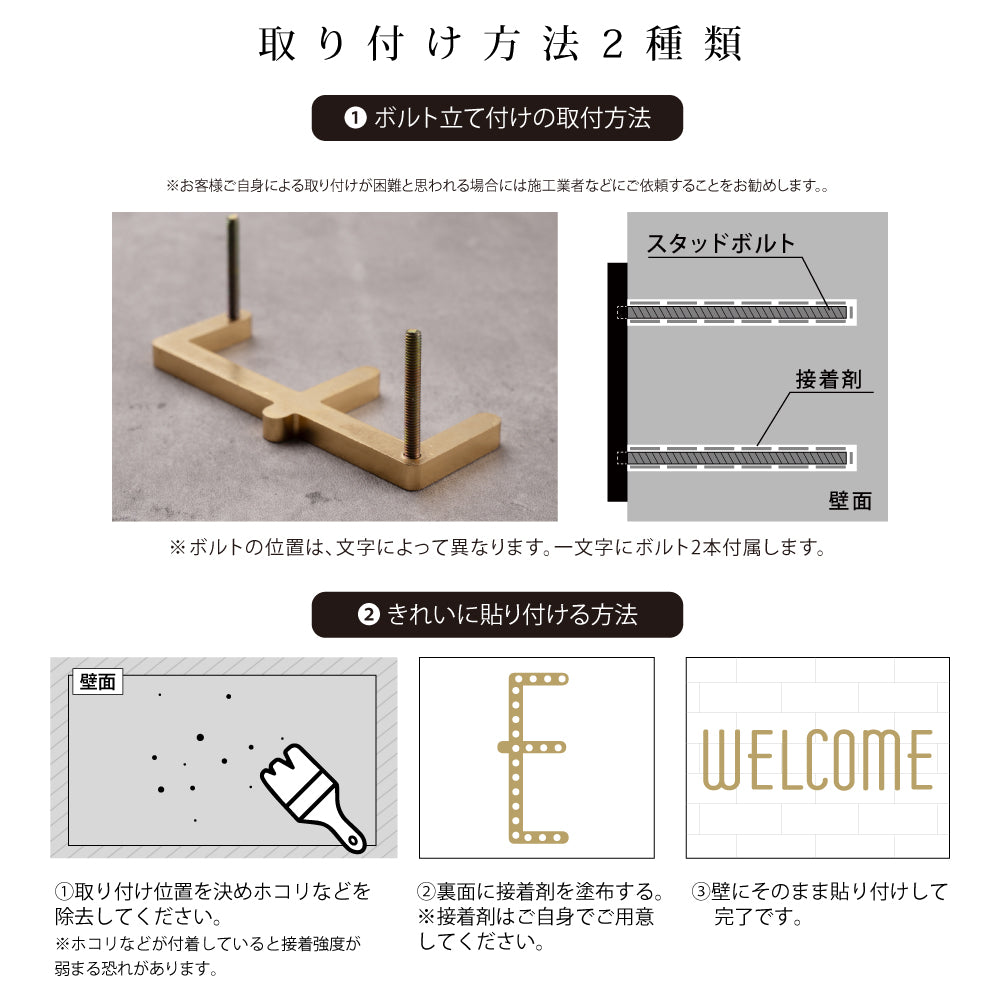 取り付け方法２種類

❶ ボルト立て付けの取付方法

※お客様ご自身による取り付けが困難と思われる場合には施工業者などにご依頼することをお勧めします。。

スタッドボルト

接着剤

壁面

※ボルトの位置は、文字によって異なります。一文字にボルト2本付属します。

❷ きれいに貼り付ける方法

壁面

WELCOME

①取り付け位置を決めホコリなどを除去してください。
※ホコリなどが付着していると接着強度が弱まる恐れがあります。

②裏面に接着剤を塗布する。
※接着剤はご自身でご用意してください。

③壁にそのまま貼り付けして完了です。