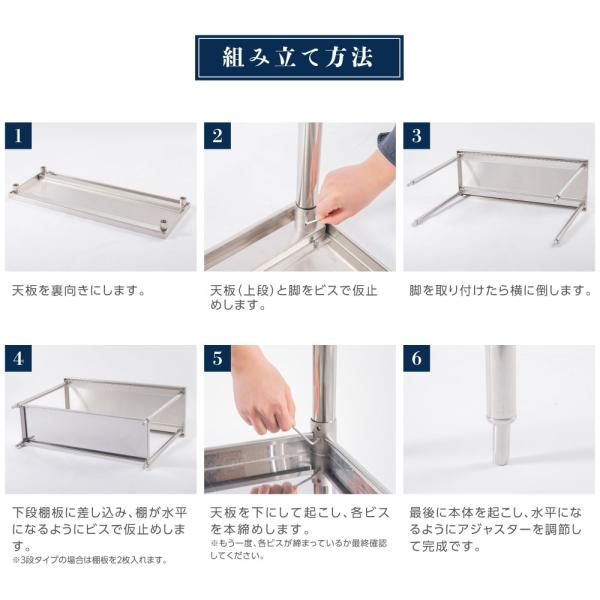 組み立て方法

1

天板を裏向きにします。

2

天板(上段)と脚をビスで仮止めします。

3

脚を取り付けたら横に倒します。

4

下段棚板に差し込み、棚が水平になるようにビスで仮止めします。
※3段タイプの場合は棚板を2枚入れます。

5

天板を下にして起こし、各ビスを本締めします。
※もう一度、各ビスが締まっているか最終確認してください。

6

最後に本体を起こし、水平になるようにアジャスターを調節して完成です。