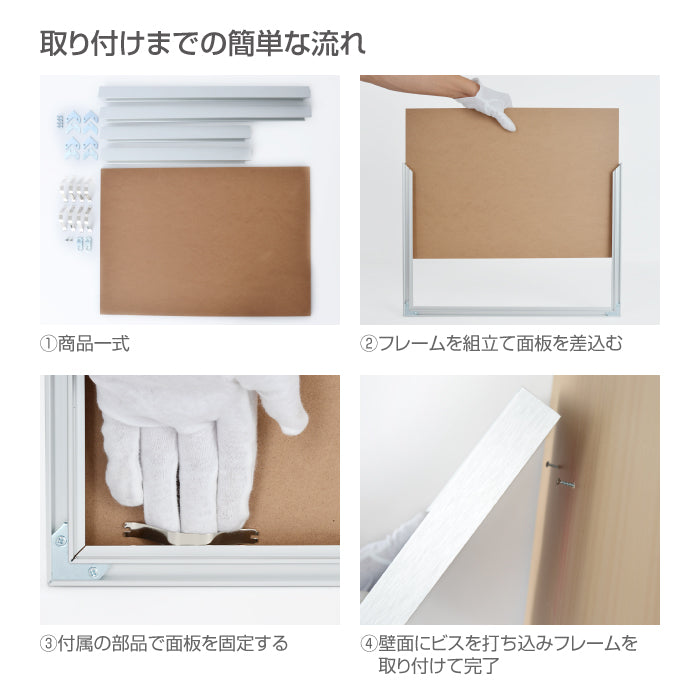 取り付けまでの簡単な流れ

①商品一式

②フレームを組立て面板を差込む

③付属の部品で面板を固定する

④壁面にビスを打ち込みフレームを取り付けて完了