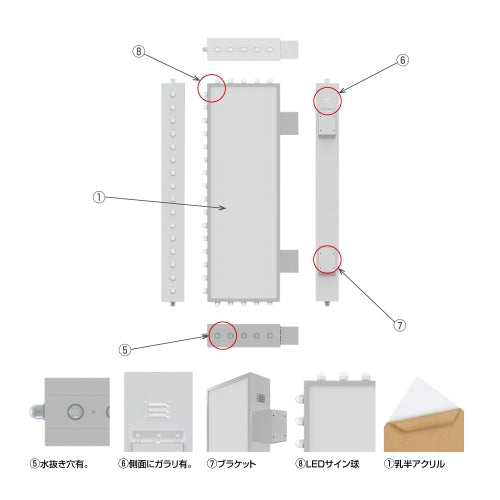 ⑧

⑥

①

⑦

⑤

⑤水抜き穴有。

⑥側面にガラリ有。

⑦ブラケット

⑧LEDサイン球

①乳半アクリル