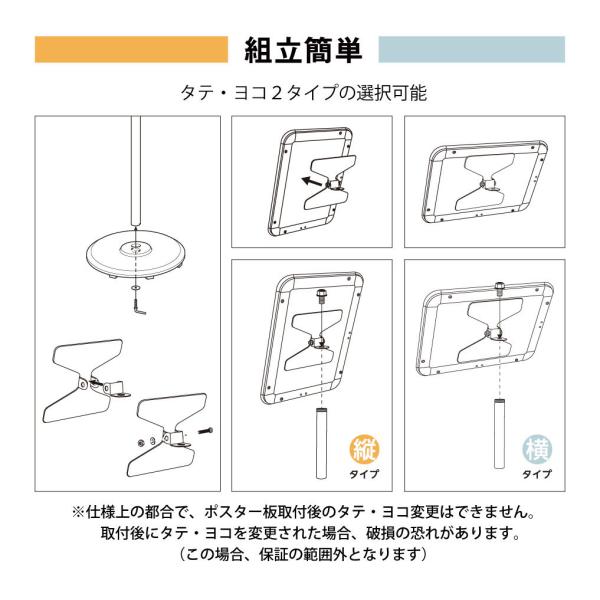 組立簡単

タテ・ヨコ２タイプの選択可能

縦
タイプ

横
タイプ

※仕様上の都合で、ポスター板取付後のタテ・ヨコ変更はできません。
取付後にタテ・ヨコを変更された場合、破損の恐れがあります。
（この場合、保証の範囲外となります）