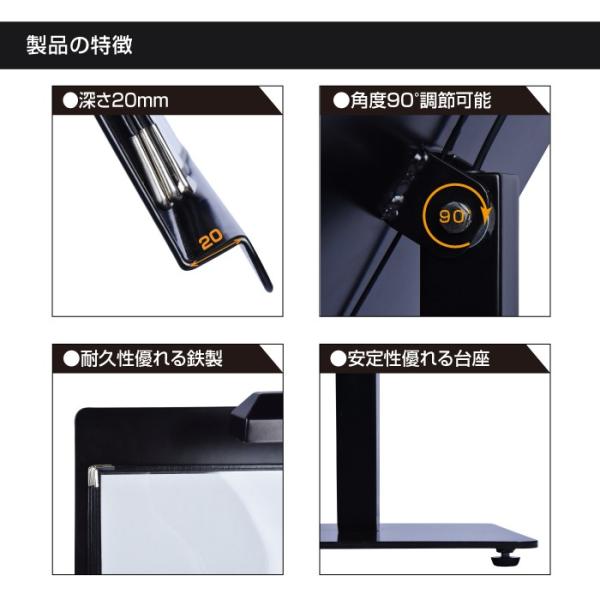 製品の特徴

●深さ20mm

20

●角度90°調節可能

90°

●耐久性優れる鉄製

●安定性優れる台座