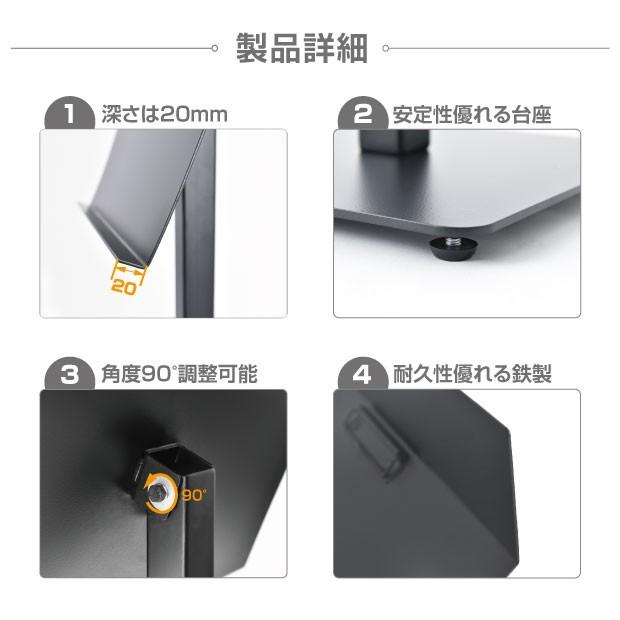 製品詳細

1 深さは20mm

20

2 安定性優れる台座

3 角度90°調整可能

90°

4 耐久性優れる鉄製