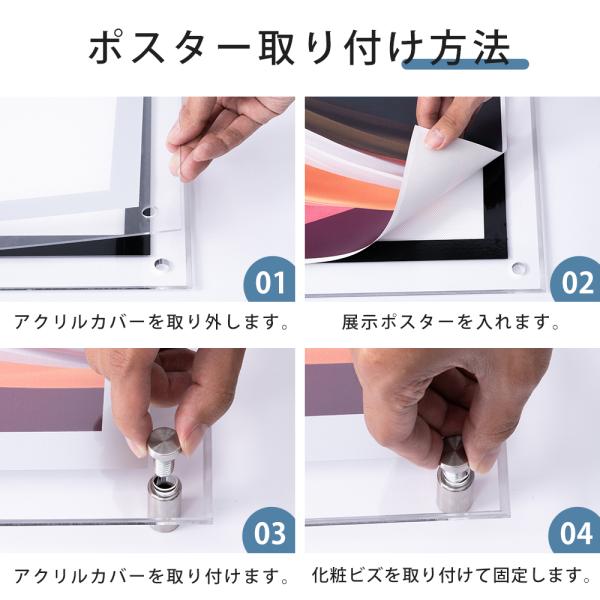 ポスター取り付け方法

01
アクリルカバーを取り外します。

02
展示ポスターを入れます。

03
アクリルカバーを取り付けます。

04
化粧ビズを取り付けて固定します。