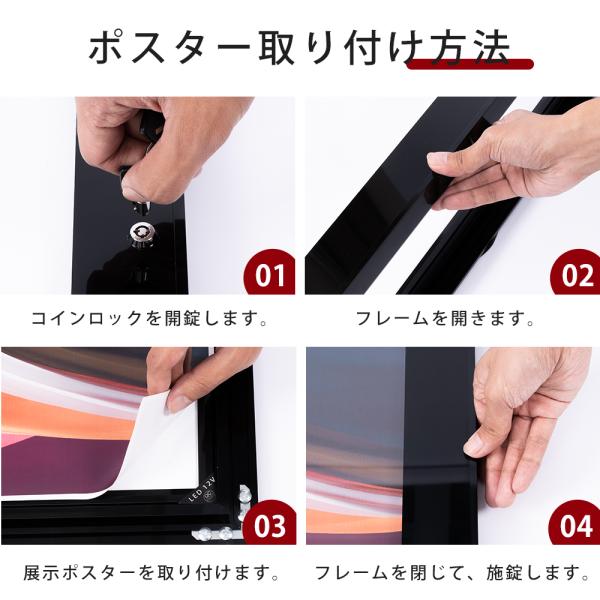 ポスター取り付け方法

01

コインロックを開錠します。

02

フレームを開きます。

LED 12V

03

展示ポスターを取り付けます。

04

フレームを閉じて、施錠します。