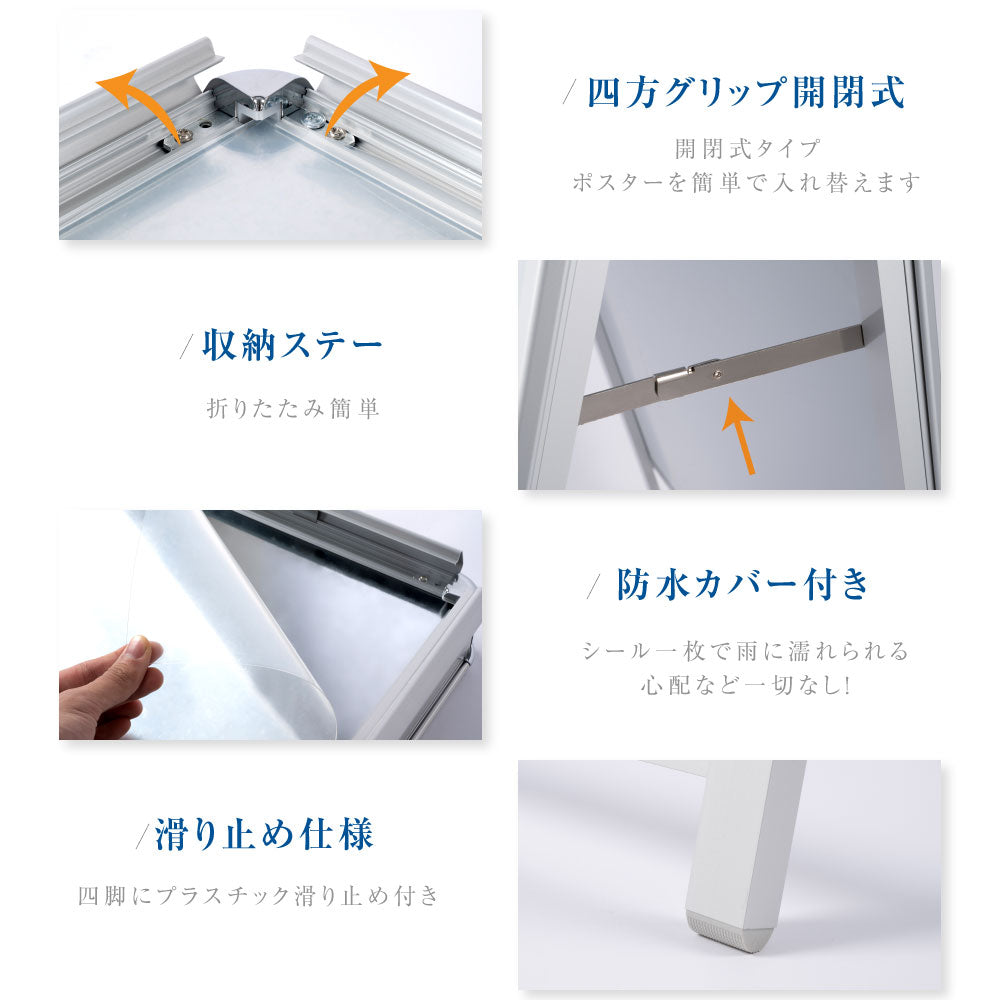 / 四方グリップ開閉式

開閉式タイプ
ポスターを簡単で入れ替えます

/ 収納ステー

折りたたみ簡単

/ 防水カバー付き

シール一枚で雨に濡れられる
心配など一切なし!

/ 滑り止め仕様

四脚にプラスチック滑り止め付き