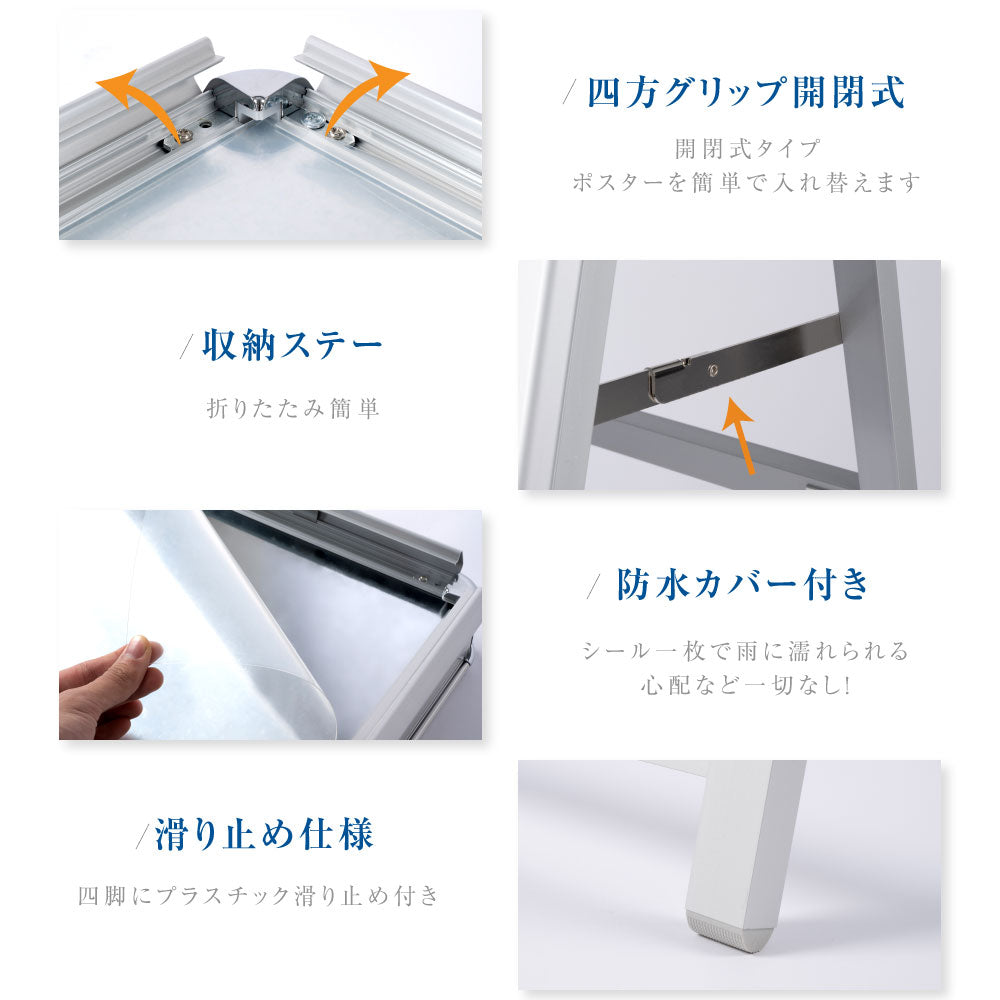 / 四方グリップ開閉式

開閉式タイプ
ポスターを簡単で入れ替えます

/ 収納ステー

折りたたみ簡単

/ 防水カバー付き

シール一枚で雨に濡れられる
心配など一切なし!

/ 滑り止め仕様

四脚にプラスチック滑り止め付き