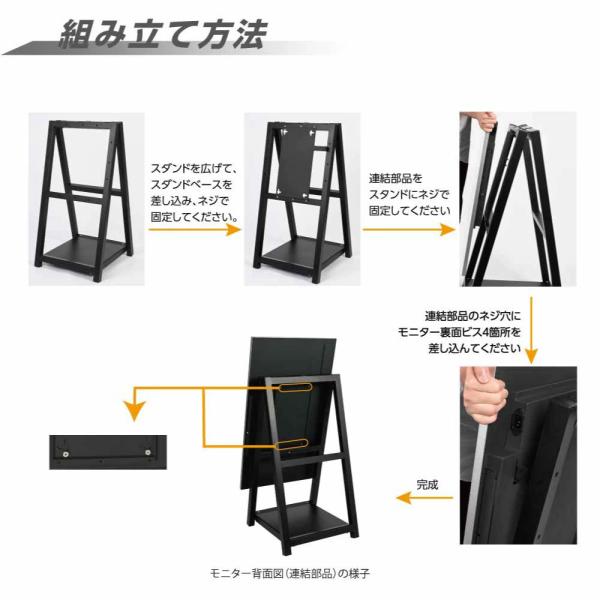 組み立て方法

スタンドを広げて、スタンドベースを差し込み、ネジで固定してください。

連結部品をスタンドにネジで固定してください

連結部品のネジ穴にモニター裏面ビス4箇所を差し込んでください

完成

モニター背面図（連結部品）の様子