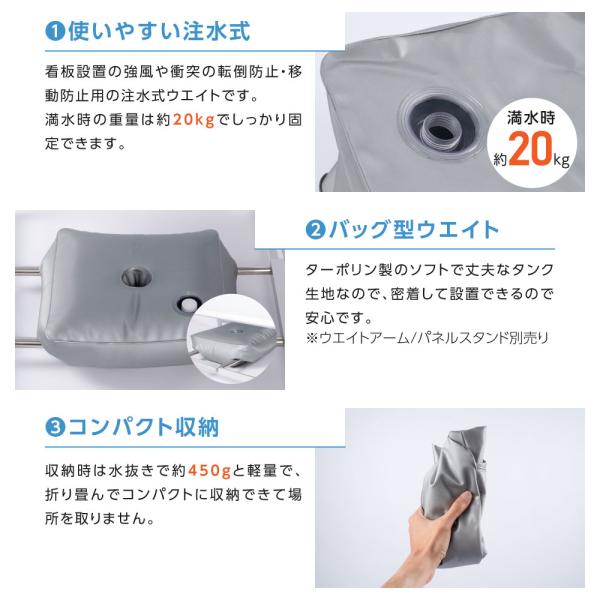 ❶使いやすい注水式

看板設置の強風や衝突の転倒防止・移動防止用の注水式ウエイトです。
満水時の重量は約20kgでしっかり固定できます。

満水時
約20kg

❷バッグ型ウエイト

ターポリン製のソフトで丈夫なタンク生地なので、密着して設置できるので安心です。
※ウエイトアーム/パネルスタンド別売り

❸コンパクト収納

収納時は水抜きで約450gと軽量で、折り畳んでコンパクトに収納できて場所を取りません。