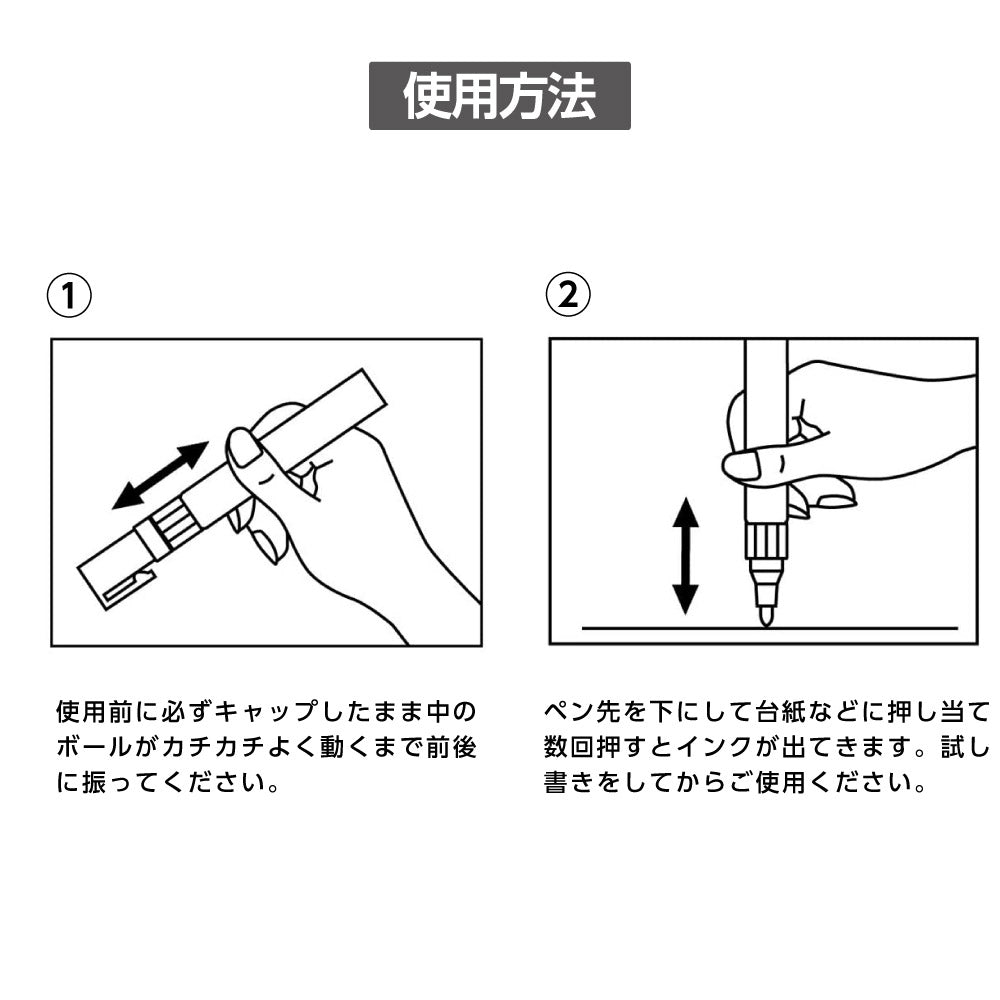 使用方法

①

使用前に必ずキャップしたまま中のボールがカチカチよく動くまで前後に振ってください。

②

ペン先を下にして台紙などに押し当て数回押すとインクが出てきます。試し書きをしてからご使用ください。